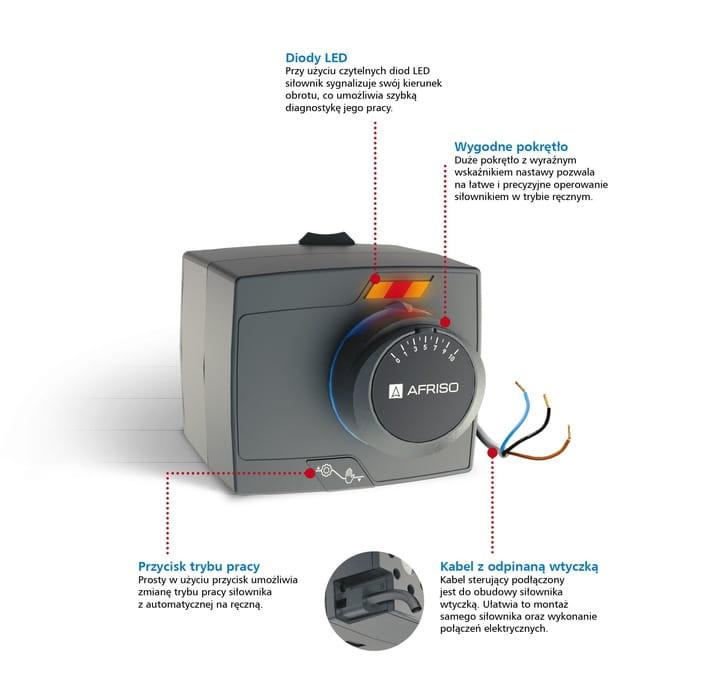 Diody LED
Przy użyciu czytelnych diod LED siłownik sygnalizuje swój kierunek obrotu, co umożliwia szybką diagnostykę jego pracy.

Wygodne pokrętło
Duże pokrętło z wyraźnym wskaźnikiem nastawy pozwala na łatwe i precyzyjne operowanie siłownikiem w trybie ręcznym.

0 1 3 5 7 9 10

AFRISO

Przycisk trybu pracy
Prosty w użyciu przycisk umożliwia zmianę trybu pracy siłownika z automatycznej na ręczną.

Kabel z odpinaną wtyczką
Kabel sterujący podłączony jest do obudowy siłownika wtyczką. Ułatwia to montaż samego siłownika oraz wykonanie połączeń elektrycznych.