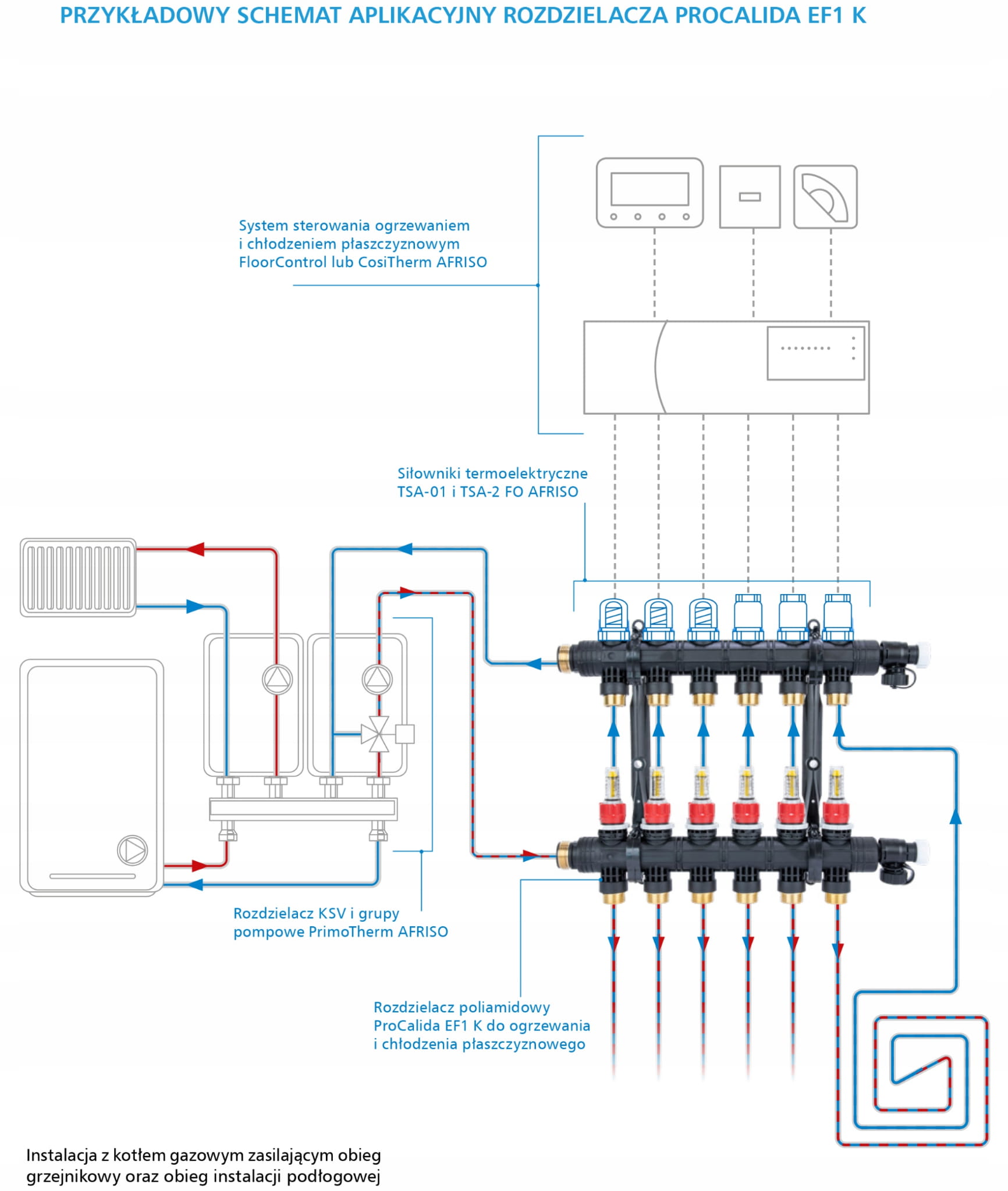 PRZYKŁADOWY SCHEMAT APLIKACYJNY ROZDZIELACZA PROCALIDA EF1 K

System sterowania ogrzewaniem i chłodzeniem płaszczyznowym FloorControl lub CosiTherm AFRISO

Siłowniki termoelektryczne TSA-01 i TSA-2 FO AFRISO

Rozdzielacz KSV i grupy pompowe PrimoTherm AFRISO

Rozdzielacz poliamidowy ProCalida EF1 K do ogrzewania i chłodzenia płaszczyznowego

Instalacja z kotłem gazowym zasilającym obieg grzejnikowy oraz obieg instalacji podłogowej