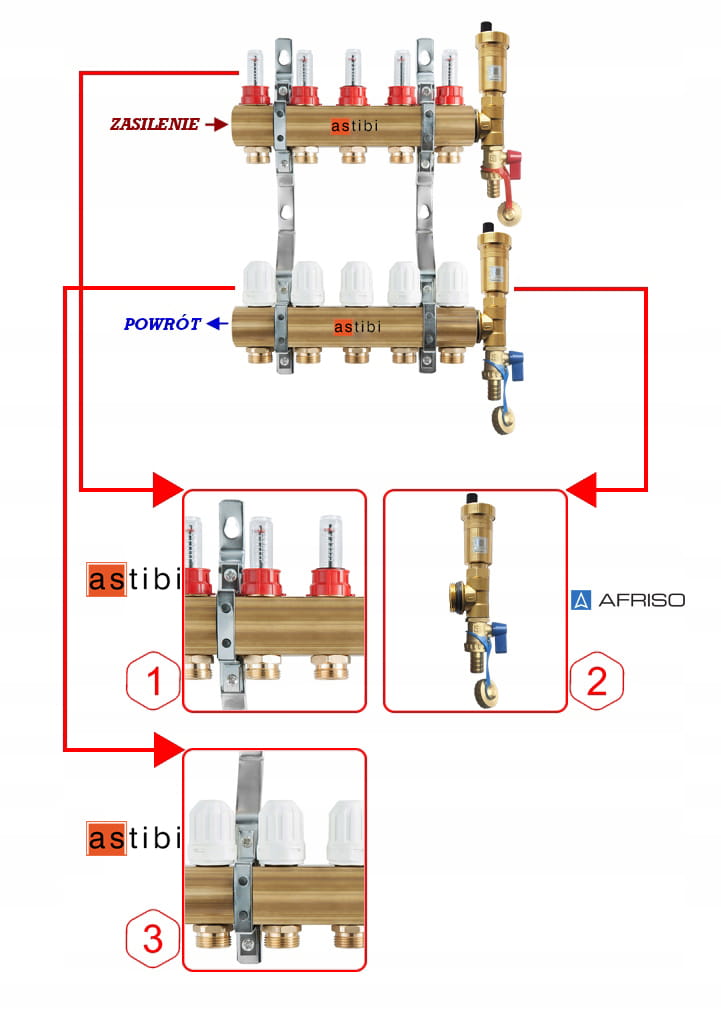 ZASILENIE
astibi
POWRÓT
astibi
astibi
1
AFRISO
2
astibi
3